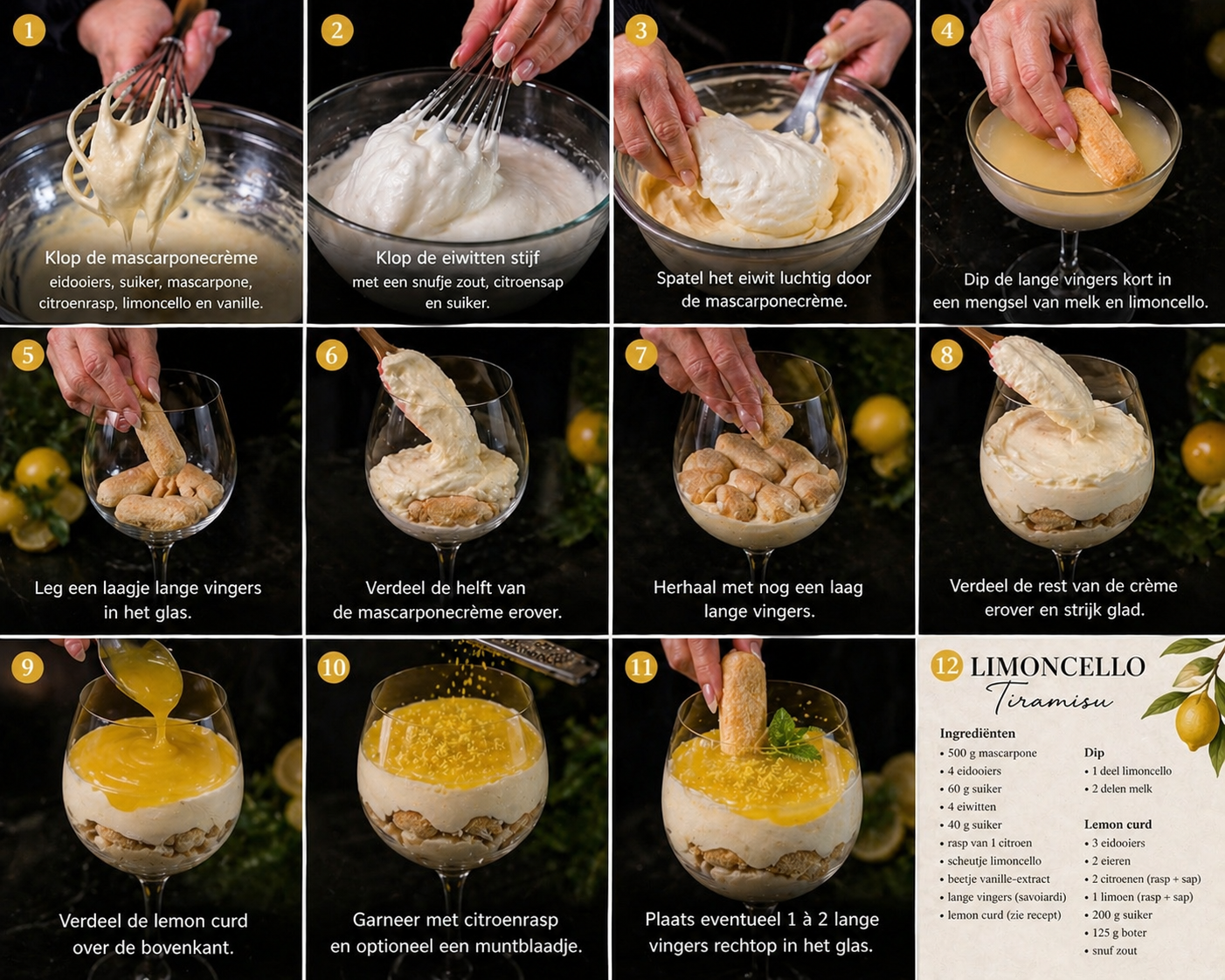 1
Klop de mascarponecrème
eidooiers, suiker, mascarpone, citroenrasp, limoncello en vanille.

2
Klop de eiwitten stijf
met een snufje zout, citroensap en suiker.

3
Spatel het eiwit luchtig door de mascarponecrème.

4
Dip de lange vingers kort in een mengsel van melk en limoncello.

5
Leg een laagje lange vingers in het glas.

6
Verdeel de helft van de mascarponecrème erover.

7
Herhaal met nog een laag lange vingers.

8
Verdeel de rest van de crème erover en strijk glad.

9
Verdeel de lemon curd over de bovenkant.

10
Garneer met citroenrasp en optioneel een muntblaadje.

11
Plaats eventueel 1 à 2 lange vingers rechtop in het glas.

12 LIMONCELLO
Tiramisu

Ingrediënten
• 500 g mascarpone
• 4 eidooiers
• 60 g suiker
• 4 eiwitten
• 40 g suiker
• rasp van 1 citroen
• scheutje limoncello
• beetje vanille-extract
• lange vingers (savoiardi)
• lemon curd (zie recept)

Dip
• 1 deel limoncello
• 2 delen melk

Lemon curd
• 3 eidooiers
• 2 eieren
• 2 citroenen (rasp + sap)
• 1 limoen (rasp + sap)
• 200 g suiker
• 125 g boter
• snuf zout